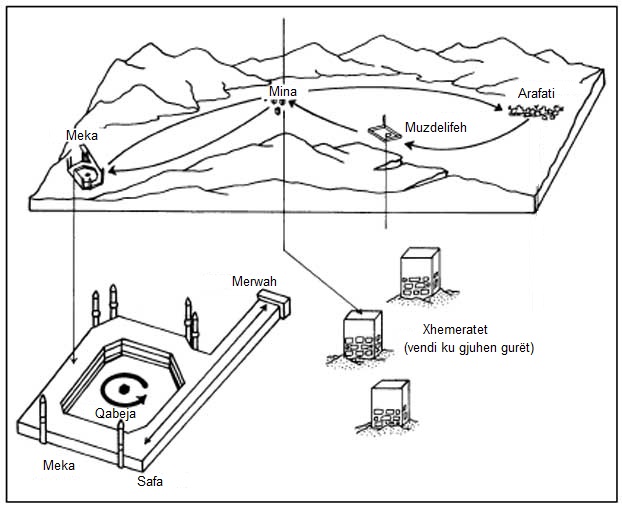 Mina
Arafati
Meka
Muzdelifeh
Merwah
Xhemeratet
(vendi ku gjuhen gurët)
Qabeja
Meka
Safa